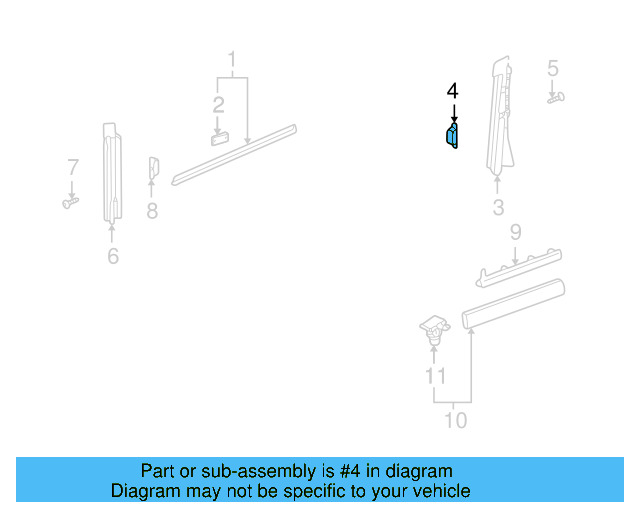 1
2
4
5
7
8
3
6
9
11
10

Part or sub-assembly is #4 in diagram
Diagram may not be specific to your vehicle