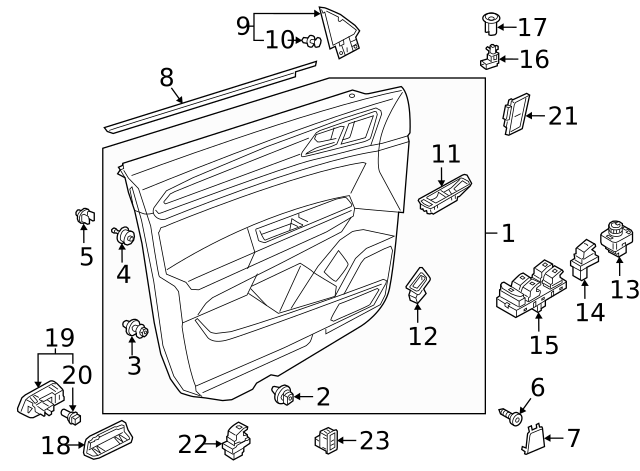 9
10
17
16
8
21
11
1
5
4
13
14
12
15
3
19
20
2
6
18
22
23
7