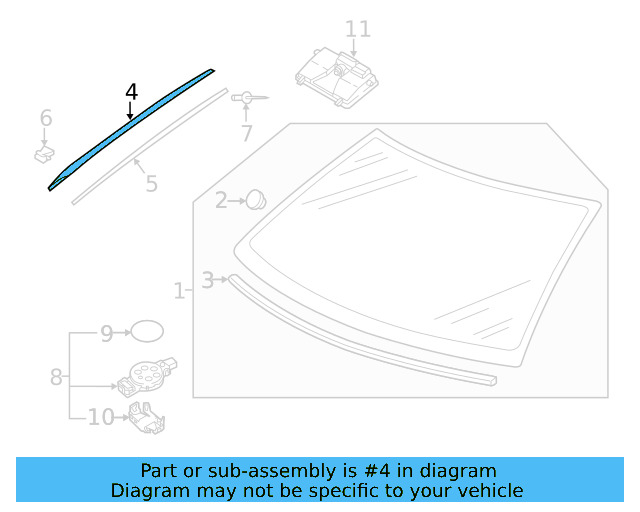 11
4
6
7
5
2
1
3
9
8
10

Part or sub-assembly is #4 in diagram
Diagram may not be specific to your vehicle