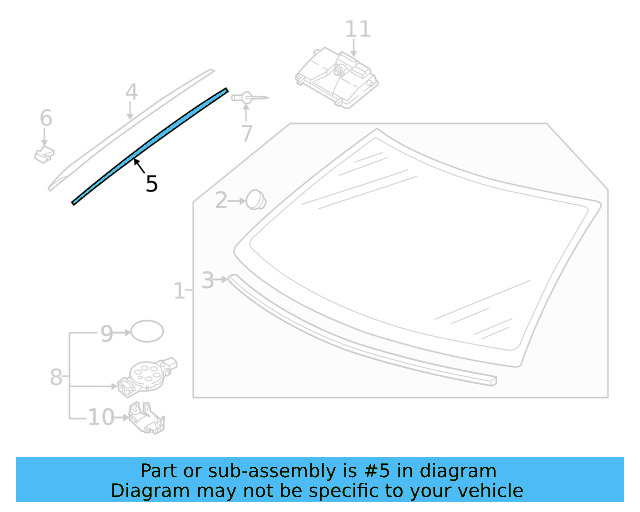 11
4
6
7
5
2
1
3
9
8
10

Part or sub-assembly is #5 in diagram
Diagram may not be specific to your vehicle