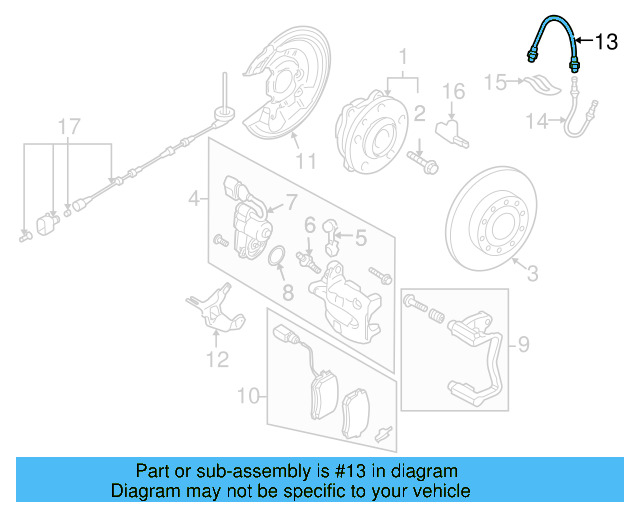 13
1
15
16
2
14
17
11
4
7
6
5
3
8
12
9
10

Part or sub-assembly is #13 in diagram
Diagram may not be specific to your vehicle