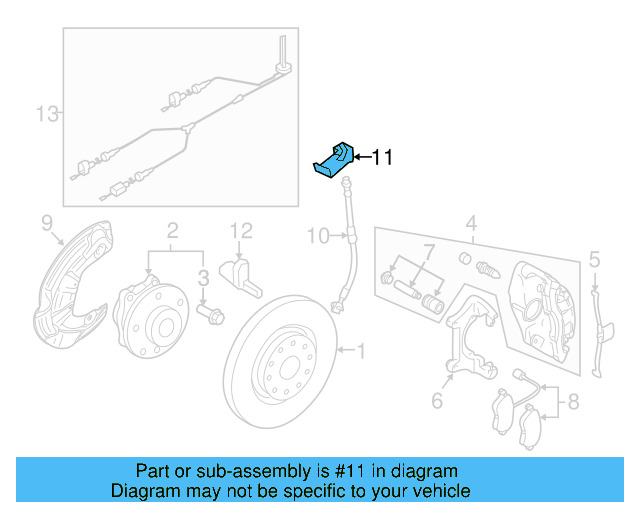 13
11
9
2
12
10
4
7
5
3
1
6
8
Part or sub-assembly is #11 in diagram
Diagram may not be specific to your vehicle