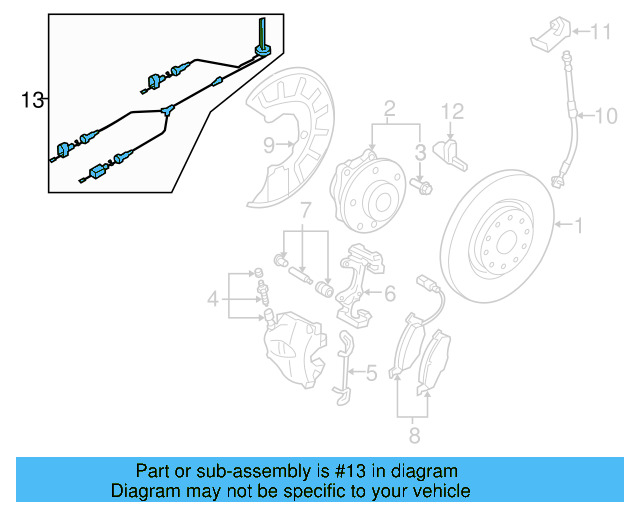 13
11
2
12
10
9
3
1
7
4
6
5
8

Part or sub-assembly is #13 in diagram
Diagram may not be specific to your vehicle