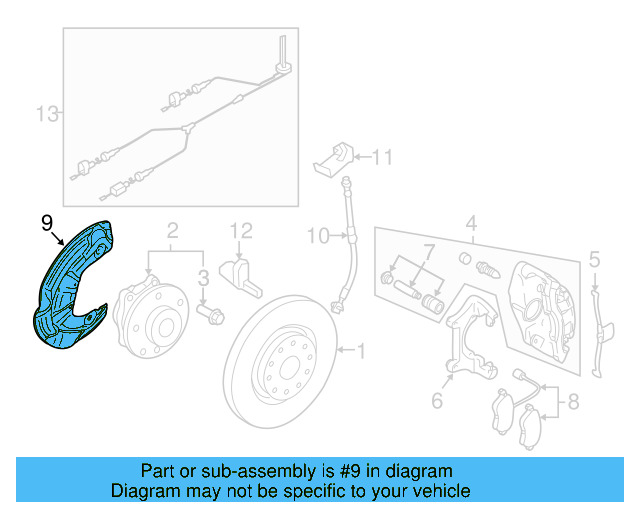 13

11

9

2

12

10

4

7

5

3

1

6

8

Part or sub-assembly is #9 in diagram
Diagram may not be specific to your vehicle