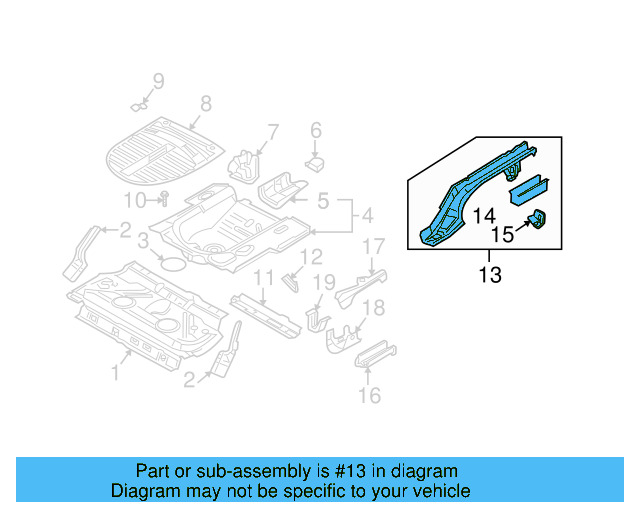 9
8
7
6
10
5
4
2
3
12
17
11
19
18
1
2
16
14
15
13

Part or sub-assembly is #13 in diagram
Diagram may not be specific to your vehicle