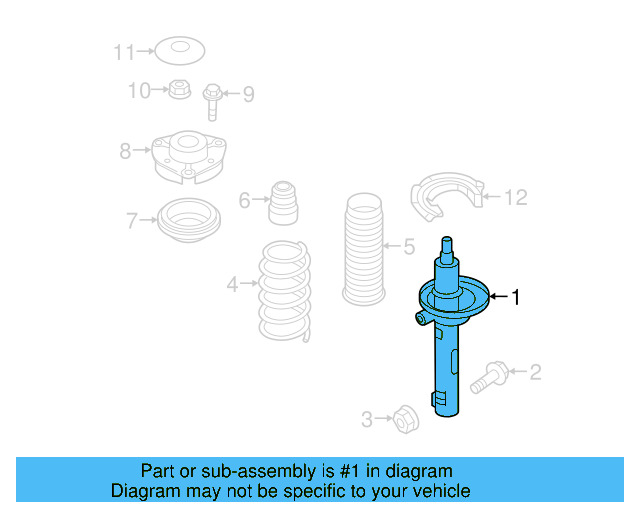 11
10
9
8
6
12
7
5
4
1
2
3

Part or sub-assembly is #1 in diagram
Diagram may not be specific to your vehicle