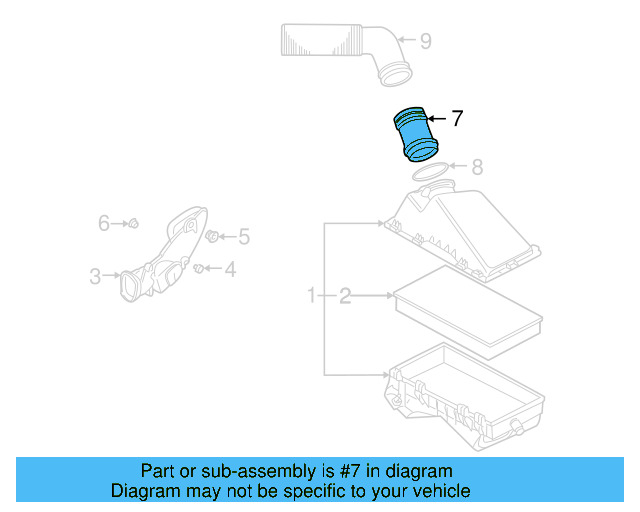 9
7
8
6
5
3
4
1
2

Part or sub-assembly is #7 in diagram
Diagram may not be specific to your vehicle