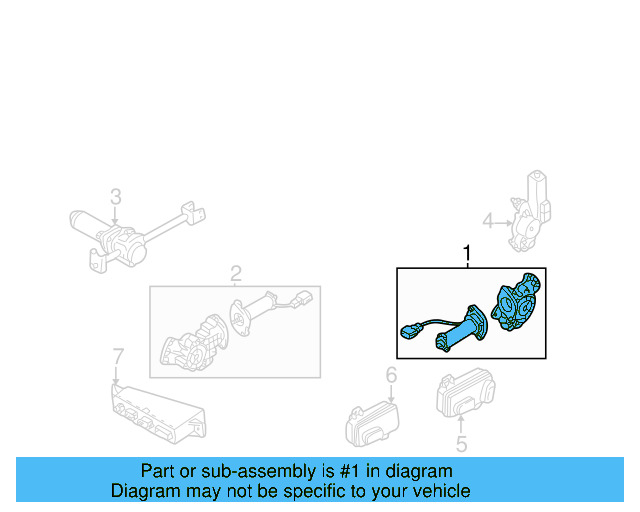 3

4

1

2

7

6

5

Part or sub-assembly is #1 in diagram
Diagram may not be specific to your vehicle