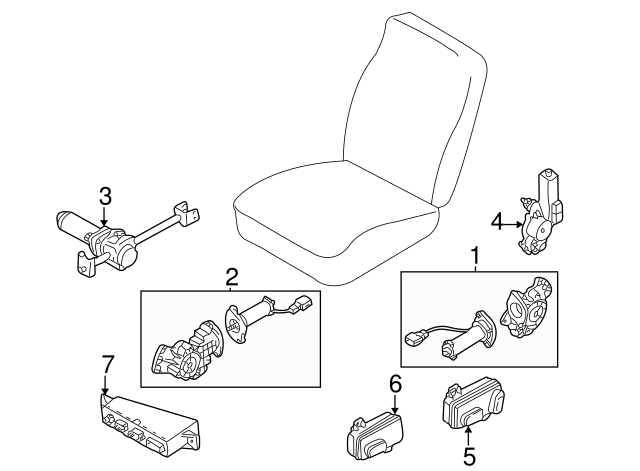 3

4

1

2

7

6

5