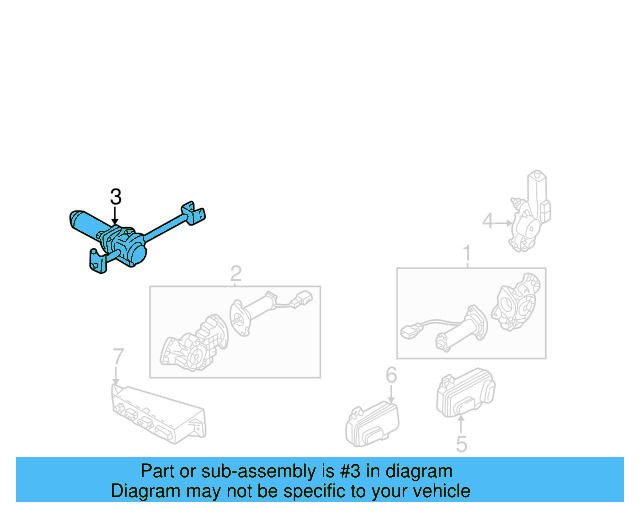 3

4

1

2

7

6

5

Part or sub-assembly is #3 in diagram
Diagram may not be specific to your vehicle