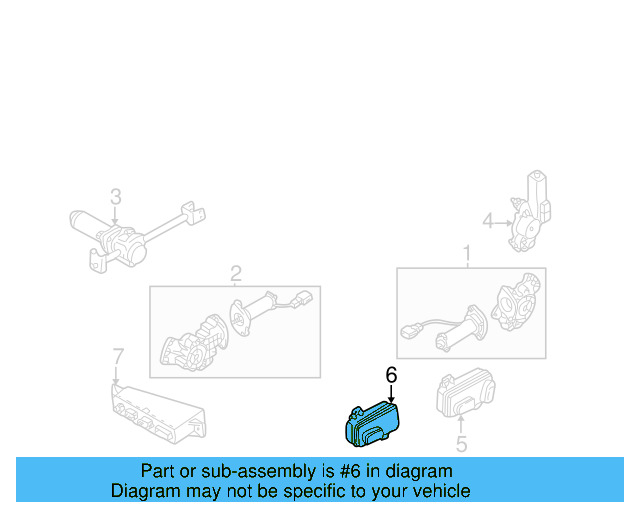 3
4
1
2
7
6
5
Part or sub-assembly is #6 in diagram
Diagram may not be specific to your vehicle