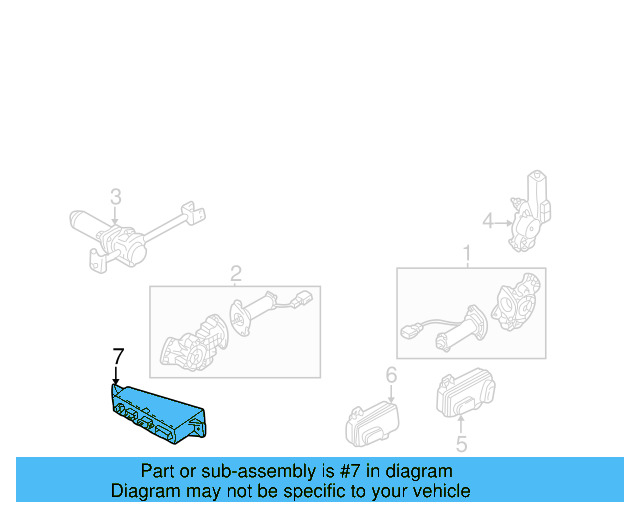 3

4

1

2

7

6

5

Part or sub-assembly is #7 in diagram
Diagram may not be specific to your vehicle