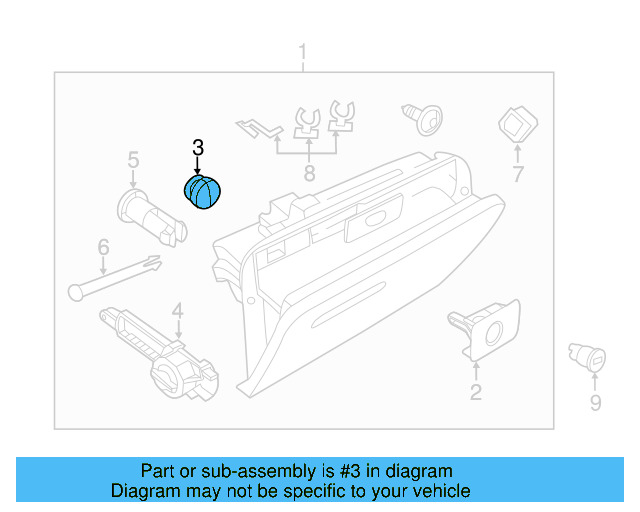 1
3
5
8
7
6
4
2
9

Part or sub-assembly is #3 in diagram
Diagram may not be specific to your vehicle