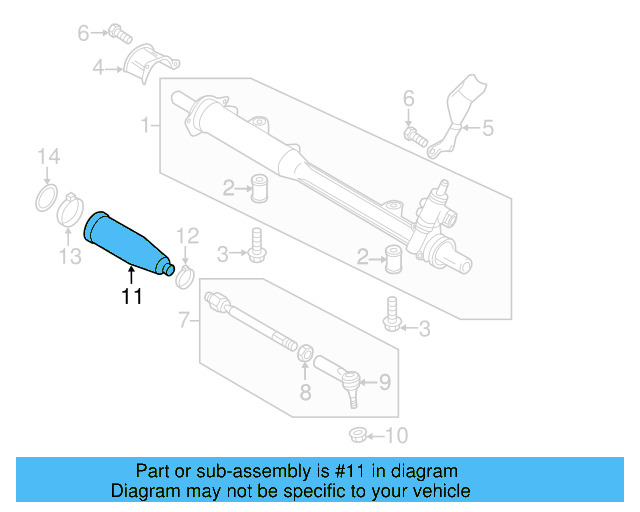 6
4
1
6
5
14
2
13
12
3
2
11
7
3
8
9
10

Part or sub-assembly is #11 in diagram
Diagram may not be specific to your vehicle