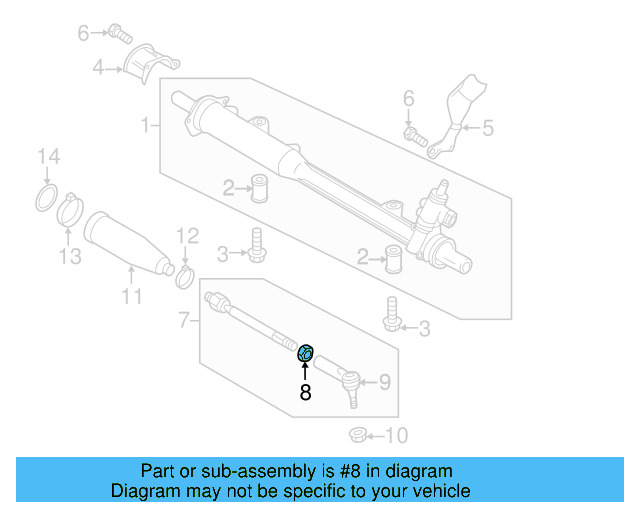 6
4
1
6
5
14
2
13
12
3
2
11
7
3
8
9
10

Part or sub-assembly is #8 in diagram
Diagram may not be specific to your vehicle