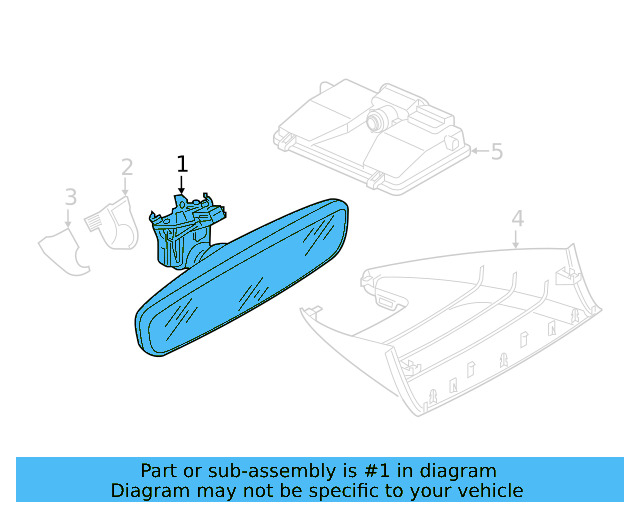 1
2
3
5
4

Part or sub-assembly is #1 in diagram
Diagram may not be specific to your vehicle