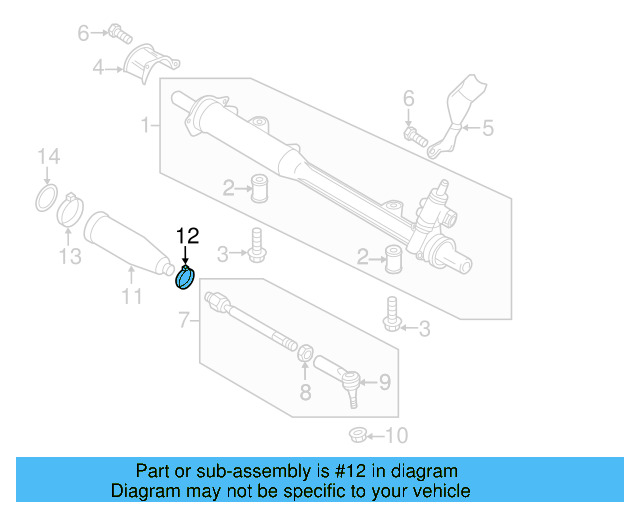 6
4
1
6
5
14
2
13
12
3
2
11
7
3
8
9
10

Part or sub-assembly is #12 in diagram
Diagram may not be specific to your vehicle