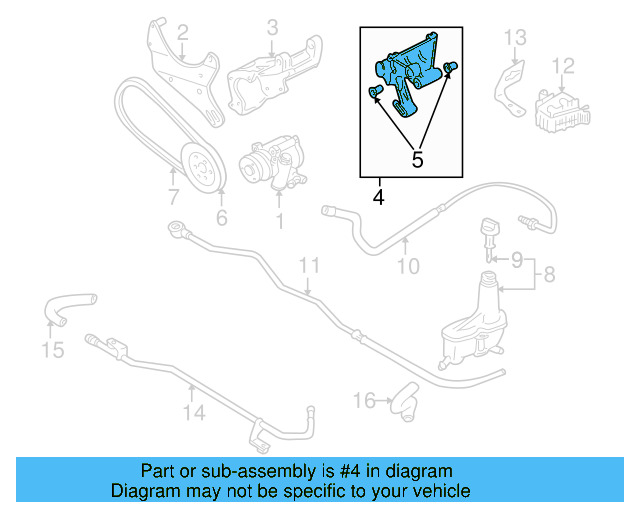 2
3
13
12
5
4
7
6
1
10
9
8
11
15
14
16

Part or sub-assembly is #4 in diagram
Diagram may not be specific to your vehicle