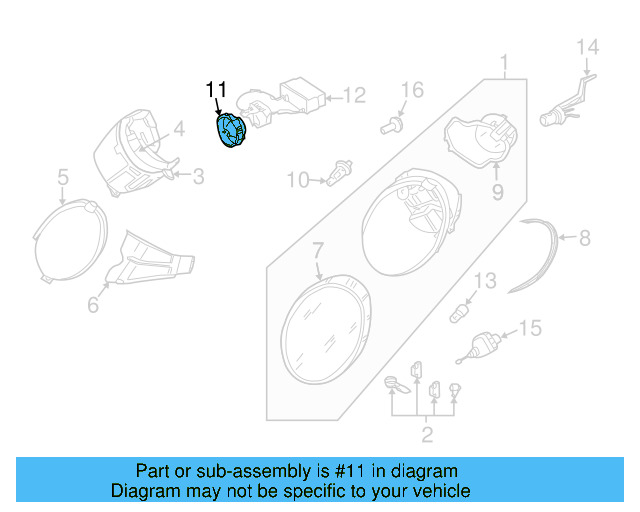 14
1
11
12
16
4
3
5
10
9
8
7
6
13
15
2
Part or sub-assembly is #11 in diagram
Diagram may not be specific to your vehicle