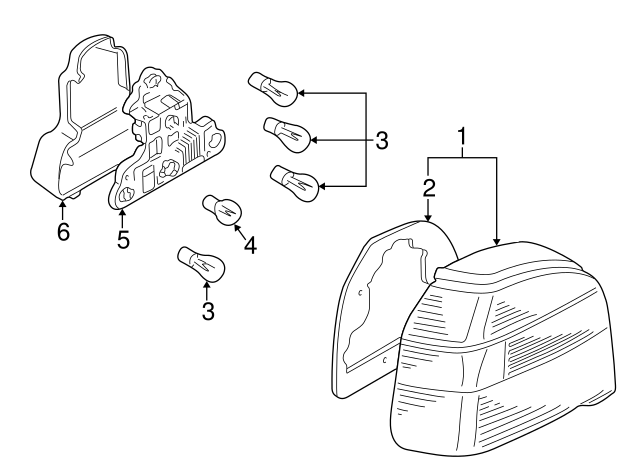 3
1
2
6
5
4
3