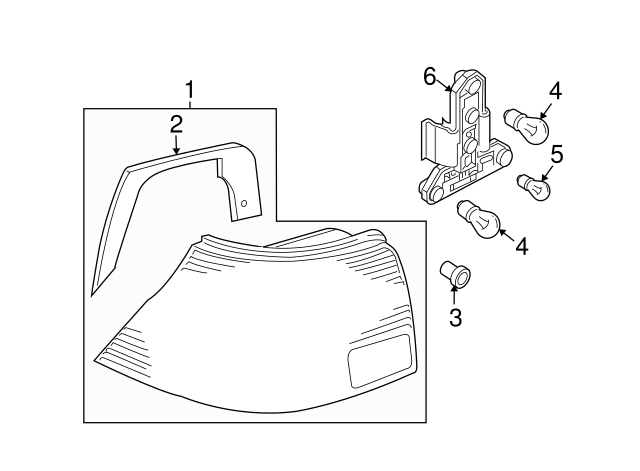 1
2
6
4
5
4
3