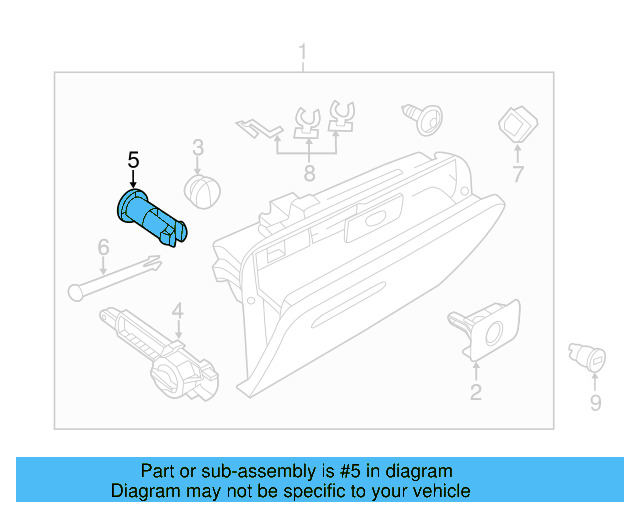 1

5

3

8

7

6

4

2

9

Part or sub-assembly is #5 in diagram
Diagram may not be specific to your vehicle