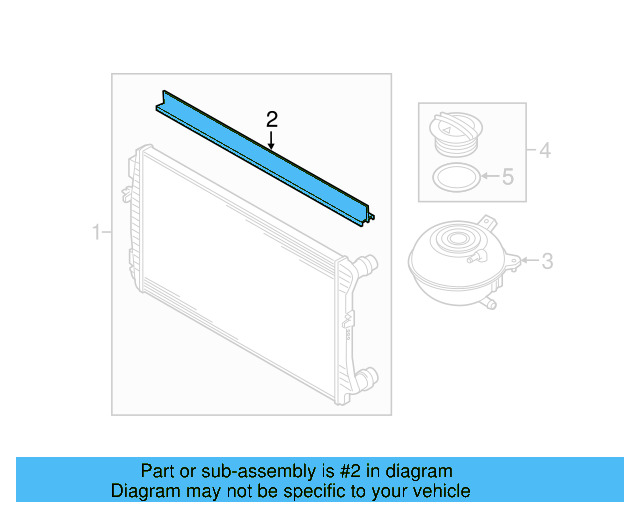 2

1

4

5

3

Part or sub-assembly is #2 in diagram
Diagram may not be specific to your vehicle