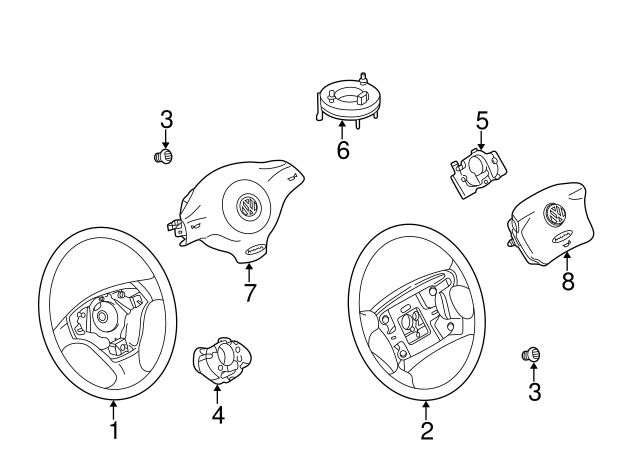 3
6
5
7
8
1
4
2
3