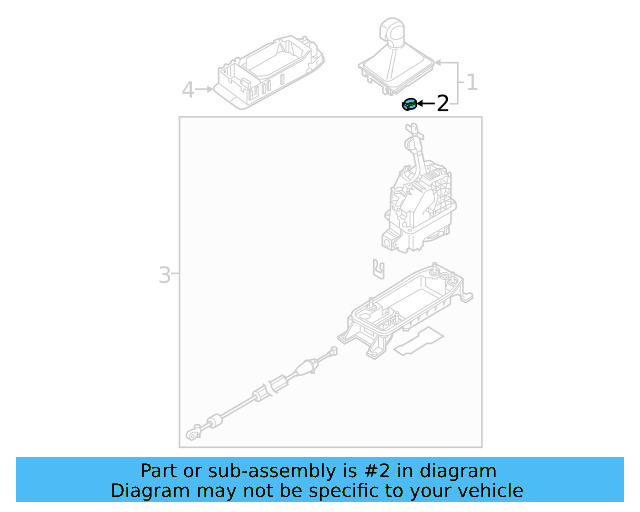 4
1
2
3

Part or sub-assembly is #2 in diagram
Diagram may not be specific to your vehicle