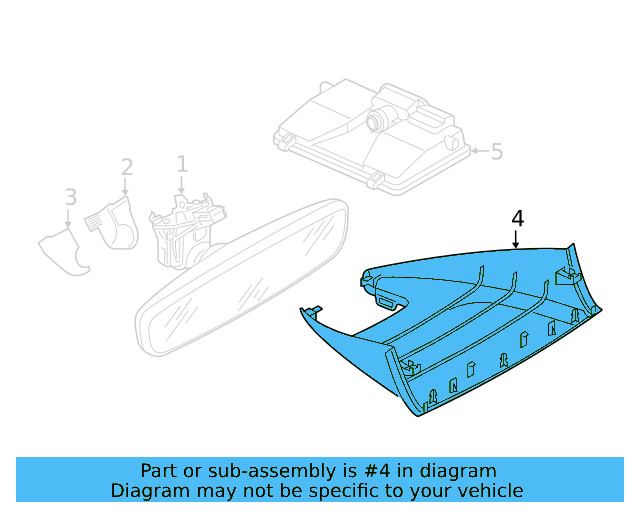 5

2

1

3

4

Part or sub-assembly is #4 in diagram
Diagram may not be specific to your vehicle