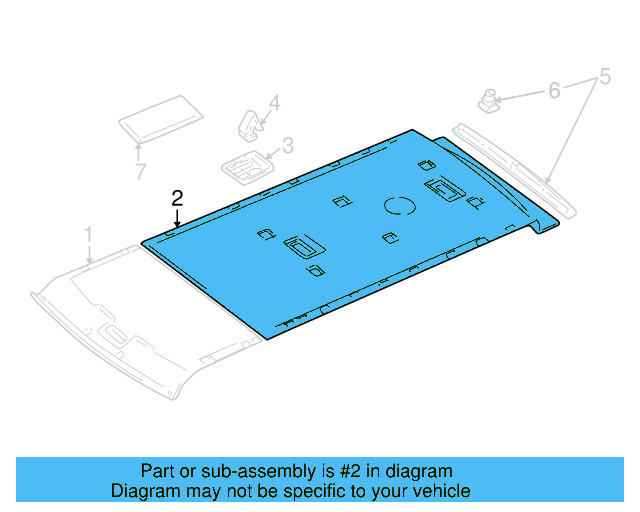 6
5
4
3
7
2
1

Part or sub-assembly is #2 in diagram
Diagram may not be specific to your vehicle