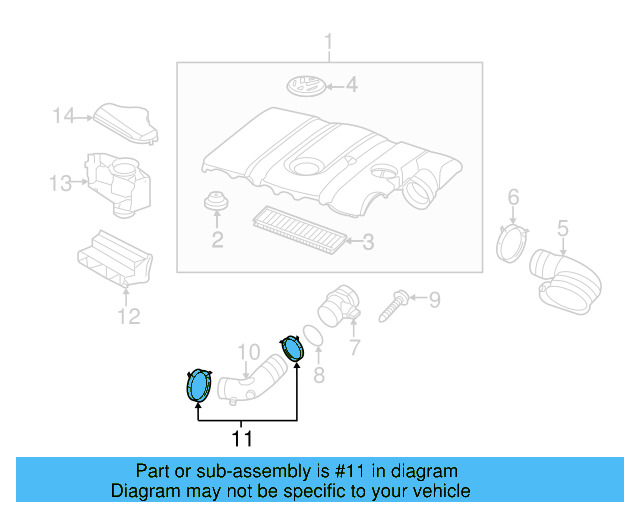 1
4
14
13
2
3
6
5
12
9
7
10
8
11

Part or sub-assembly is #11 in diagram
Diagram may not be specific to your vehicle