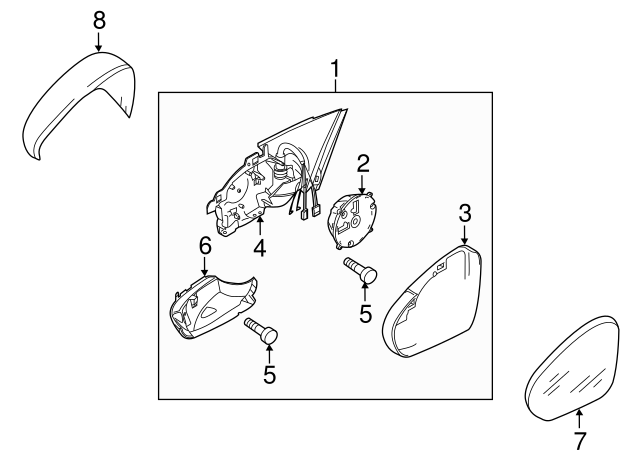 8
1
2
3
4
6
5
5
7