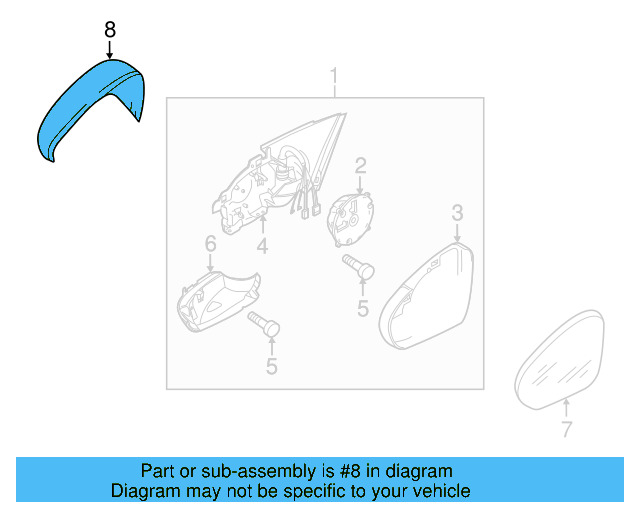 8

1

2

3

4

6

5

5

7

Part or sub-assembly is #8 in diagram
Diagram may not be specific to your vehicle