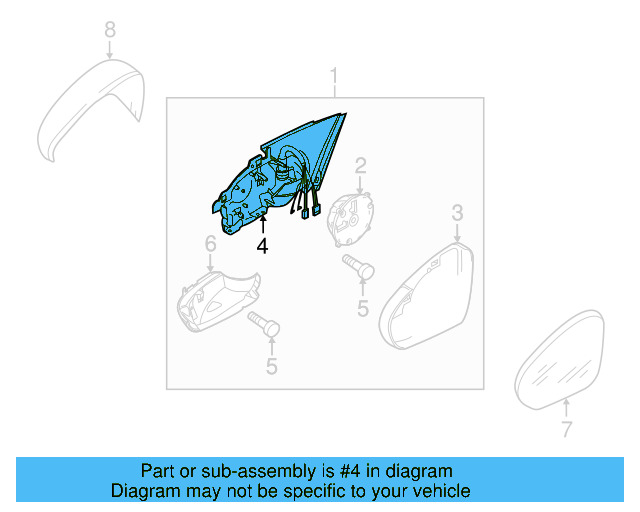 8
1
2
3
4
6
5
5
7

Part or sub-assembly is #4 in diagram
Diagram may not be specific to your vehicle