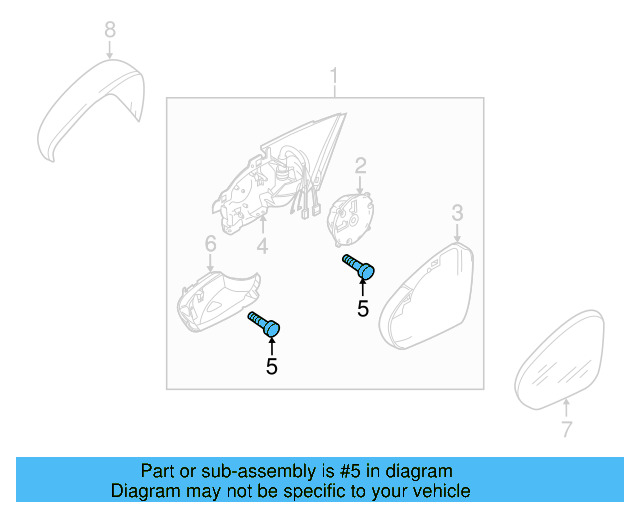 8
1
2
3
4
6
5
5
7

Part or sub-assembly is #5 in diagram
Diagram may not be specific to your vehicle