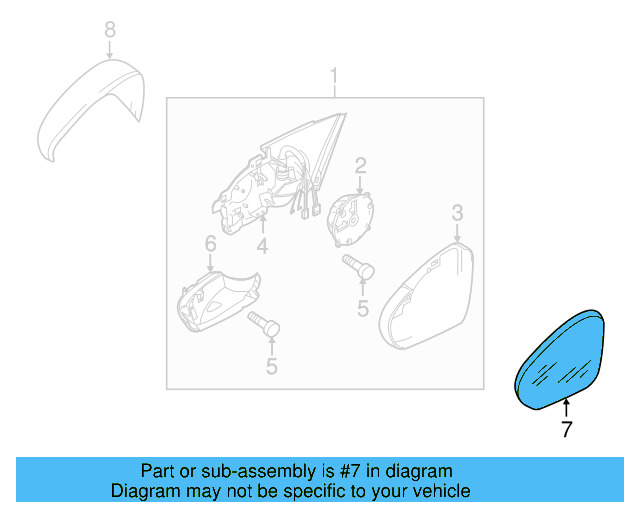 8
1
2
3
4
6
5
5
7

Part or sub-assembly is #7 in diagram
Diagram may not be specific to your vehicle