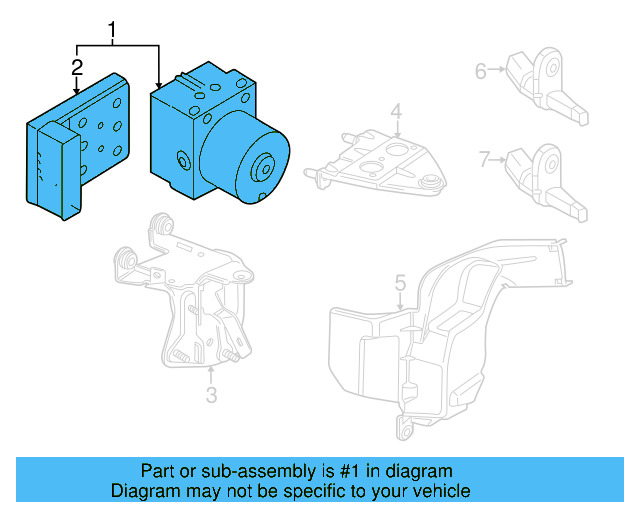 1
2
6
4
7
5
3

Part or sub-assembly is #1 in diagram
Diagram may not be specific to your vehicle