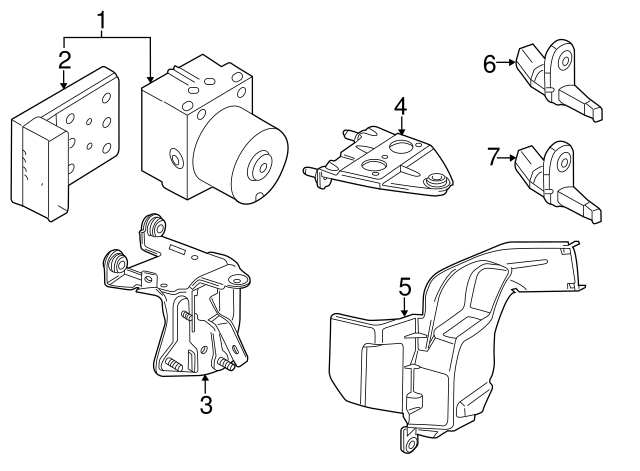 1
2
6
4
7
5
3