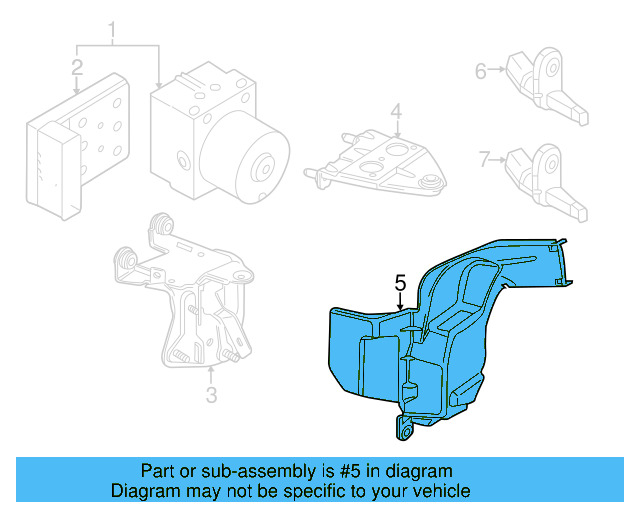 1
2
6
4
7
5
3

Part or sub-assembly is #5 in diagram
Diagram may not be specific to your vehicle