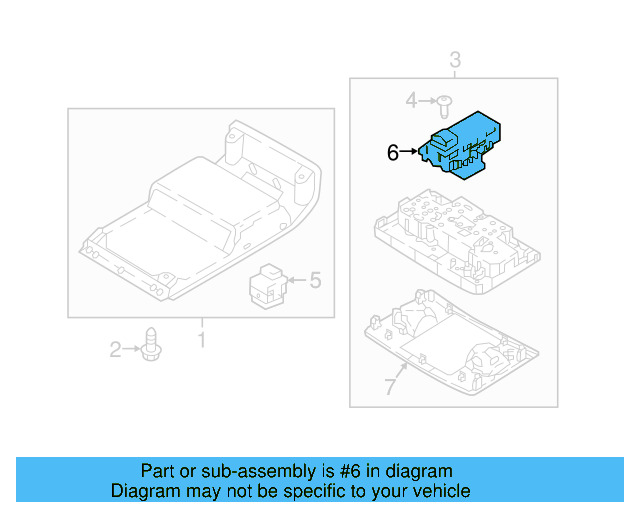 3

4

6

5

2

1

7

Part or sub-assembly is #6 in diagram
Diagram may not be specific to your vehicle