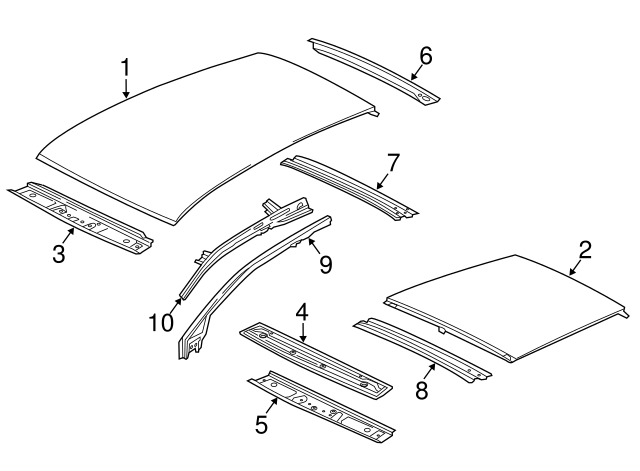 1
6
7
3
9
2
10
4
8
5