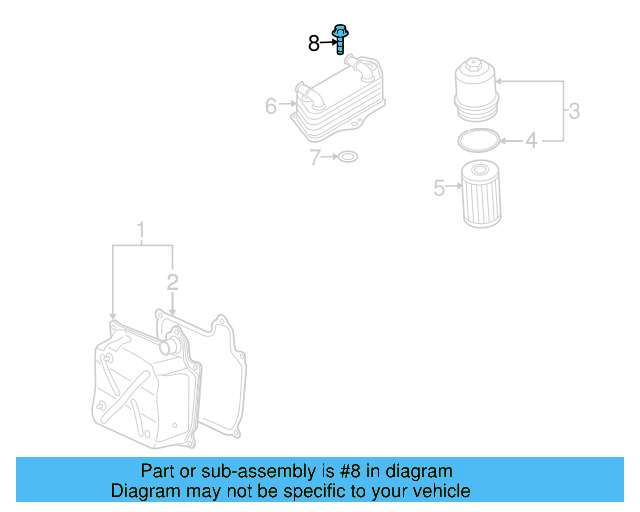 8
6
7
3
4
5
1
2

Part or sub-assembly is #8 in diagram
Diagram may not be specific to your vehicle