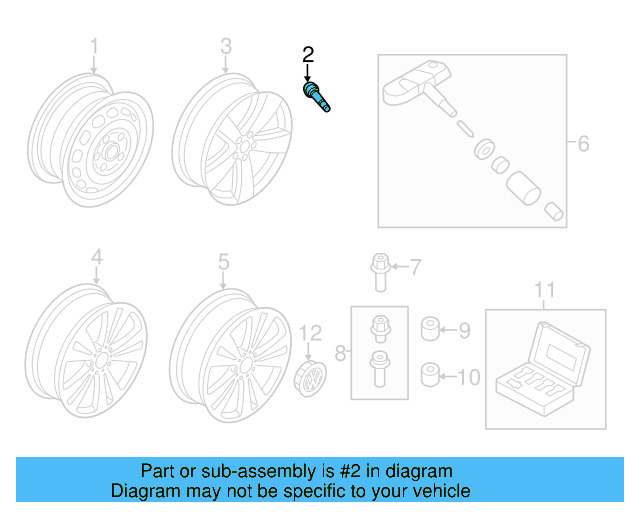 1
3
2
6
4
5
7
11
12
8
9
10

Part or sub-assembly is #2 in diagram
Diagram may not be specific to your vehicle