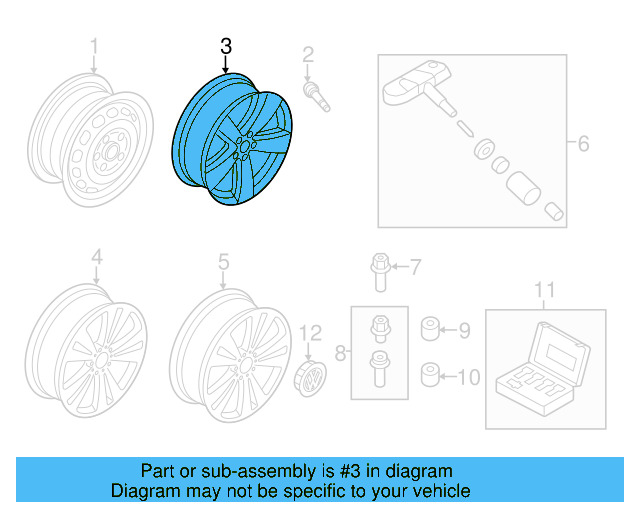 1
3
2
6
4
5
7
11
12
8
9
10

Part or sub-assembly is #3 in diagram
Diagram may not be specific to your vehicle