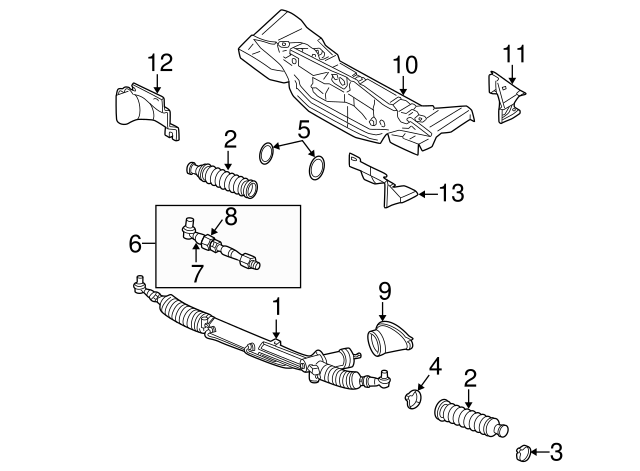 12
10
11
2
5
13
8
6
7
9
1
4
2
3