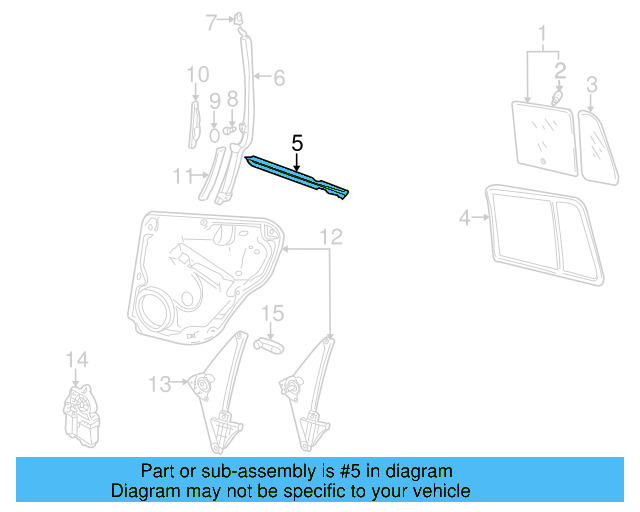 7
6
10
9
8
5
11
1
2
3
4
12
15
14
13

Part or sub-assembly is #5 in diagram
Diagram may not be specific to your vehicle