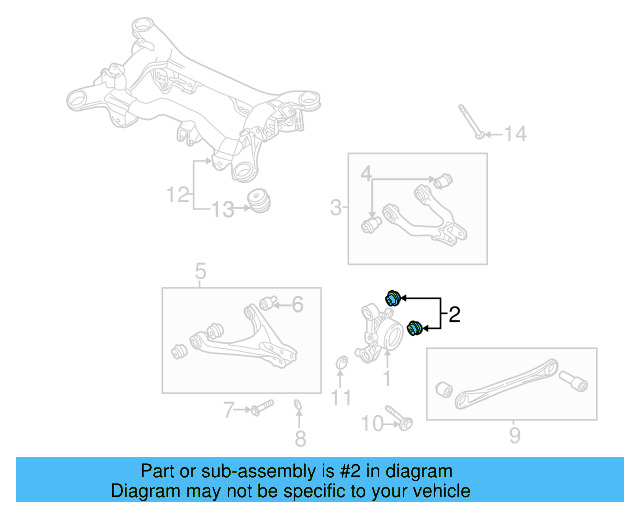 14
12
13
4
3
5
6
2
1
11
7
8
10
9

Part or sub-assembly is #2 in diagram
Diagram may not be specific to your vehicle