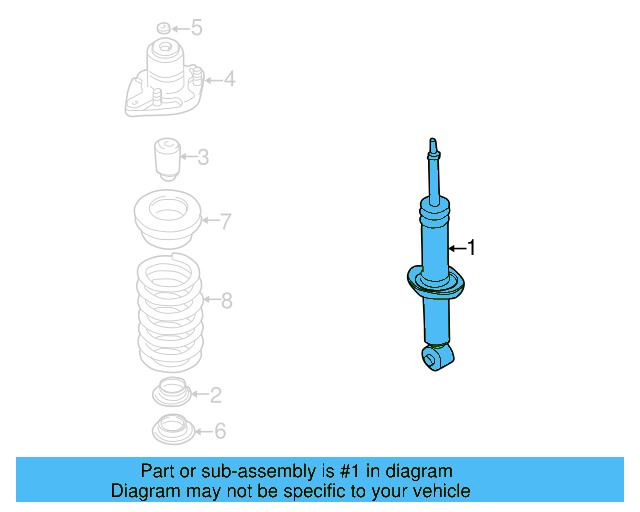 5
4
3
7
8
2
6
1

Part or sub-assembly is #1 in diagram
Diagram may not be specific to your vehicle