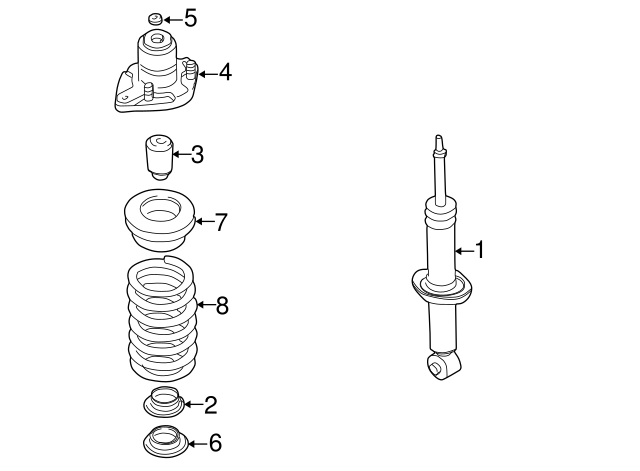 5
4
3
7
8
2
6
1